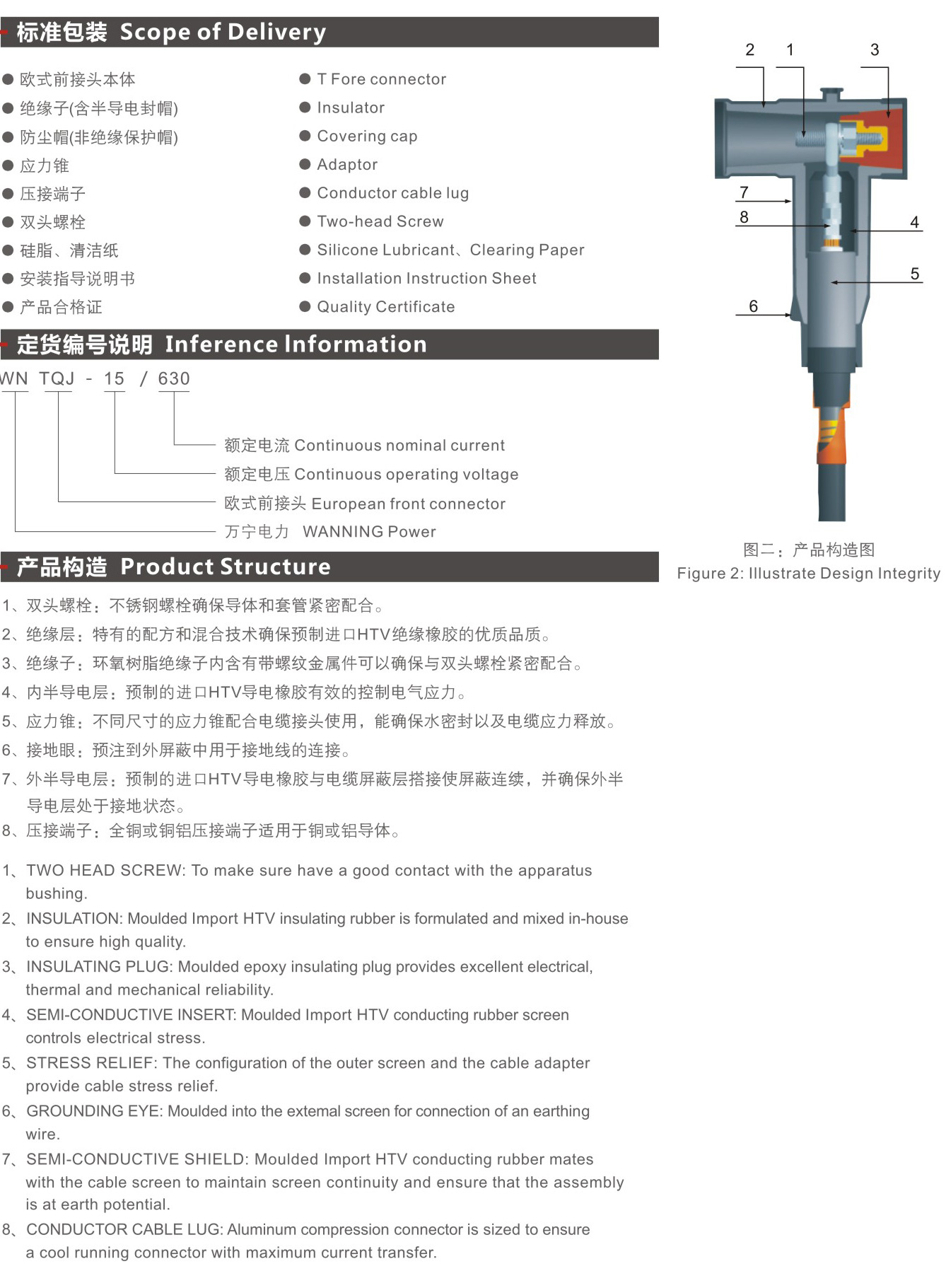 标准包装 Scope of Delivery

● 欧式前接头本体
● 绝缘子(含半导电封帽)
● 防尘帽(非绝缘保护帽)
● 应力锥
● 压接端子
● 双头螺栓
● 硅脂、清洁纸
● 安装指导说明书
● 产品合格证

● T Fore connector
● Insulator
● Covering cap
● Adaptor
● Conductor cable lug
● Two-head Screw
● Silicone Lubricant、Clearing Paper
● Installation Instruction Sheet
● Quality Certificate

定货编号说明 Inference Information

WN TQJ - 15 / 630

额定电流 Continuous nominal current
额定电压 Continuous operating voltage
欧式前接头 European front connector
万宁电力 WANNING Power

产品构造 Product Structure

1、双头螺栓：不锈钢螺栓确保导体和套管紧密配合。
2、绝缘层：特有的配方和混合技术确保预制进口HTV绝缘橡胶的优质品质。
3、绝缘子：环氧树脂绝缘子内含有带螺纹金属件可以确保与双头螺栓紧密配合。
4、内半导电层：预制的进口HTV导电橡胶有效的控制电气应力。
5、应力锥：不同尺寸的应力锥配合电缆接头使用，能确保水密封以及电缆应力释放。
6、接地眼：预注到外屏蔽中用于接地线的连接。
7、外半导电层：预制的进口HTV导电橡胶与电缆屏蔽层搭接使屏蔽连续，并确保外半导电层处于接地状态。
8、压接端子：全铜或铜铝压接端子适用于铜或铝导体。

1、TWO HEAD SCREW: To make sure have a good contact with the apparatus bushing.
2、INSULATION: Moulded Import HTV insulating rubber is formulated and mixed in-house to ensure high quality.
3、INSULATING PLUG: Moulded epoxy insulating plug provides excellent electrical, thermal and mechanical reliability.
4、SEMI-CONDUCTIVE INSERT: Moulded Import HTV conducting rubber screen controls electrical stress.
5、STRESS RELIEF: The configuration of the outer screen and the cable adapter provide cable stress relief.
6、GROUNDING EYE: Moulded into the extemal screen for connection of an earthing wire.
7、SEMI-CONDUCTIVE SHIELD: Moulded Import HTV conducting rubber mates with the cable screen to maintain screen continuity and ensure that the assembly is at earth potential.
8、CONDUCTOR CABLE LUG: Aluminum compression connector is sized to ensure a cool running connector with maximum current transfer.

2 1 3
7
8
4
5
6

图二：产品构造图
Figure 2: Illustrate Design Integrity